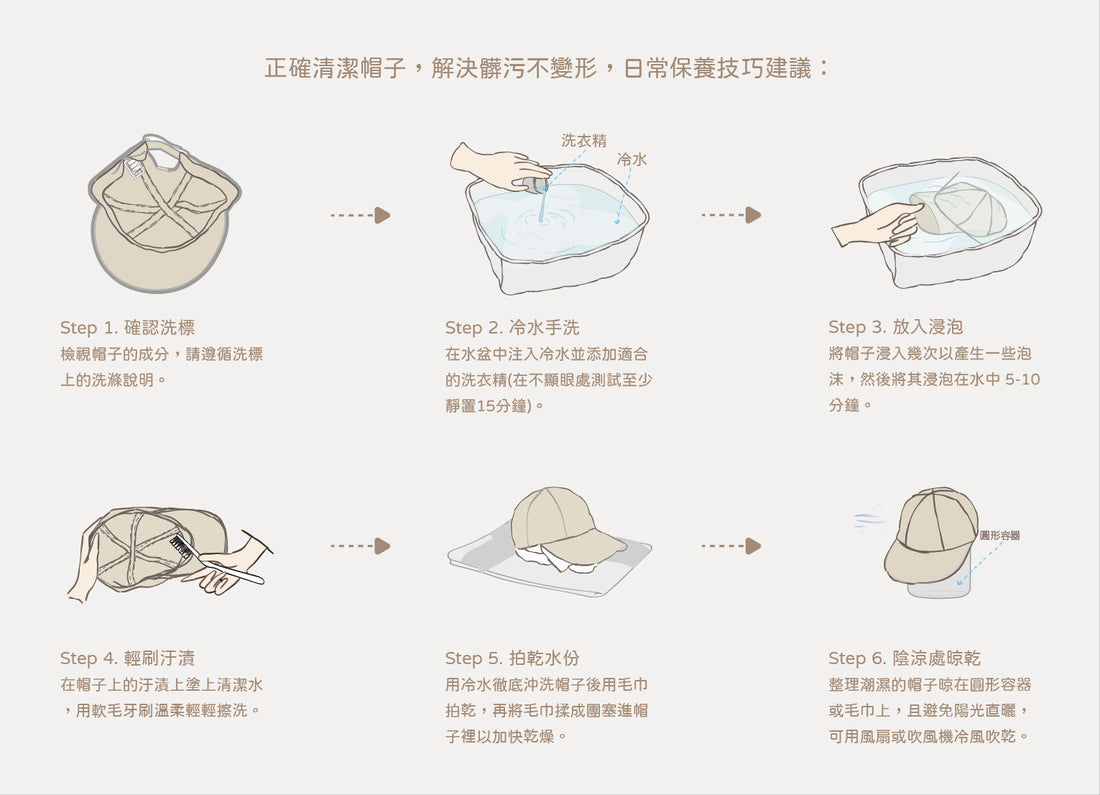 正確清潔帽子，解決髒污不變形，日常保養技巧建議：

洗衣精
冷水

Step 1. 確認洗標
檢視帽子的成分，請遵循洗標上的洗滌說明。

Step 2. 冷水手洗
在水盆中注入冷水並添加適合的洗衣精(在不顯眼處測試至少靜置15分鐘)。

Step 3. 放入浸泡
將帽子浸入幾次以產生一些泡沫，然後將其浸泡在水中 5-10 分鐘。

圓形容器

Step 4. 輕刷汗漬
在帽子上的汗漬上塗上清潔水，用軟毛牙刷溫柔輕輕擦洗。

Step 5. 拍乾水份
用冷水徹底沖洗帽子後用毛巾拍乾，再將毛巾揉成團塞進帽子裡以加快乾燥。

Step 6. 陰涼處晾乾
整理潮濕的帽子晾在圓形容器或毛巾上，且避免陽光直曬，可用風扇或吹風機冷風吹乾。